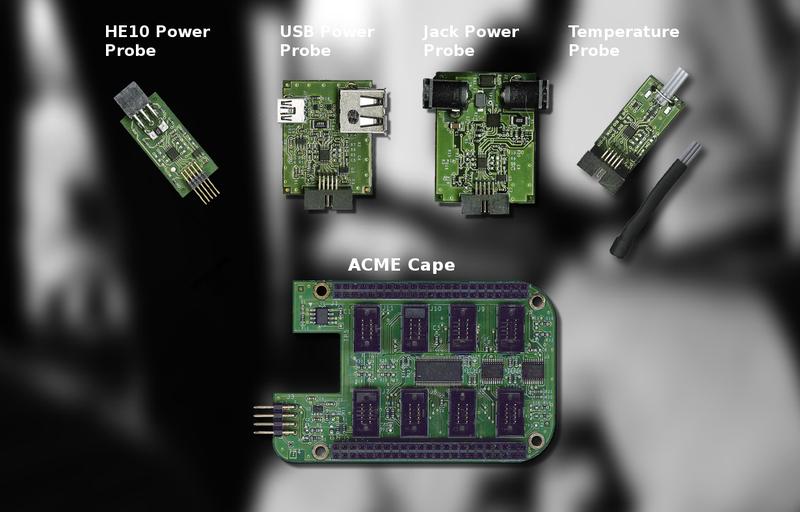 HE10 Power Probe

USB Power Probe

Jack Power Probe

Temperature Probe

ACME Cape